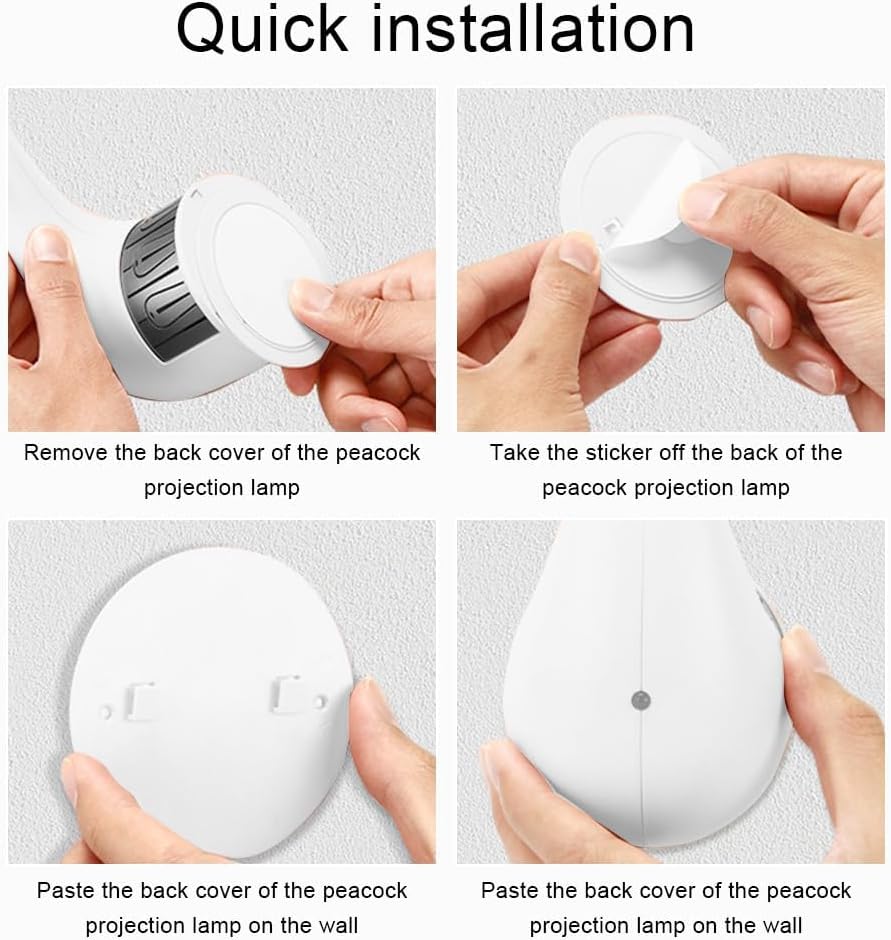 Quick installation

Remove the back cover of the peacock projection lamp

Take the sticker off the back of the peacock projection lamp

Paste the back cover of the peacock projection lamp on the wall

Paste the back cover of the peacock projection lamp on the wall