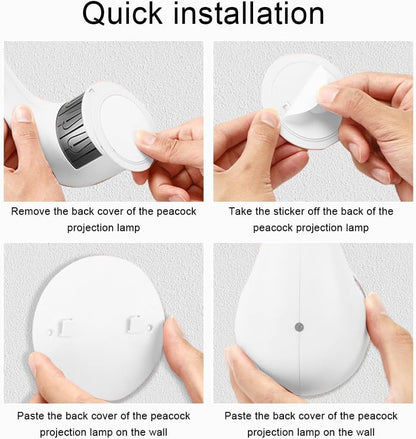 Quick installation

Remove the back cover of the peacock projection lamp

Take the sticker off the back of the peacock projection lamp

Paste the back cover of the peacock projection lamp on the wall

Paste the back cover of the peacock projection lamp on the wall